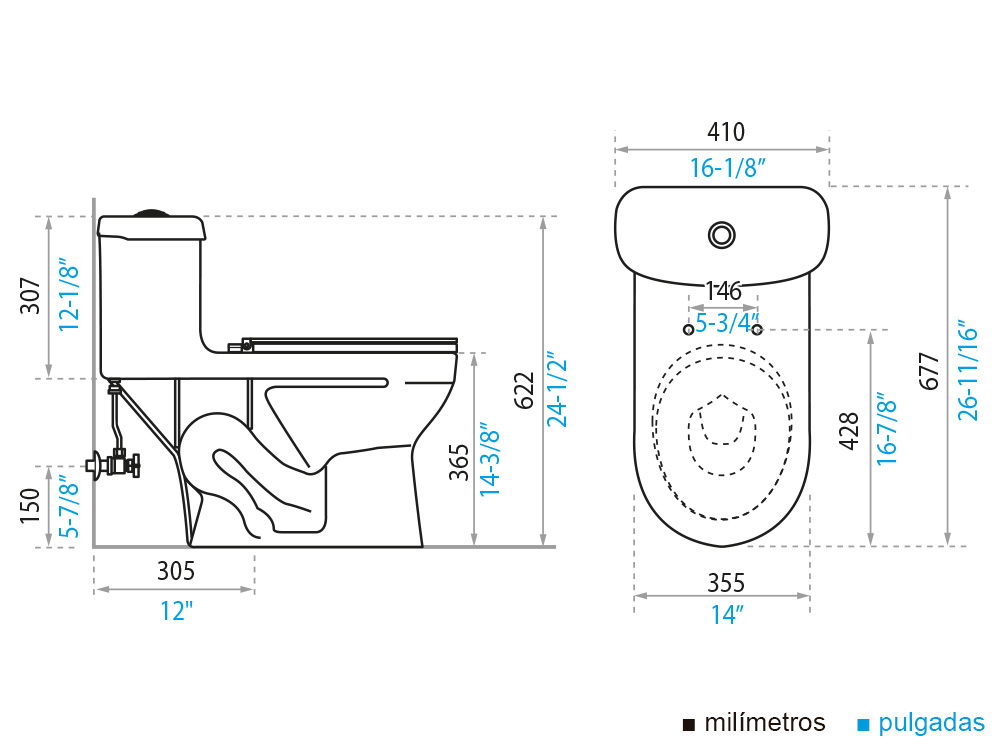 307
12-1/8"
150
5-7/8"
305
12"
365
14-3/8"
622
24-1/2"
410
16-1/8"
146
5-3/4"
428
16-7/8"
677
26-11/16"
355
14"
■ milímetros ■ pulgadas